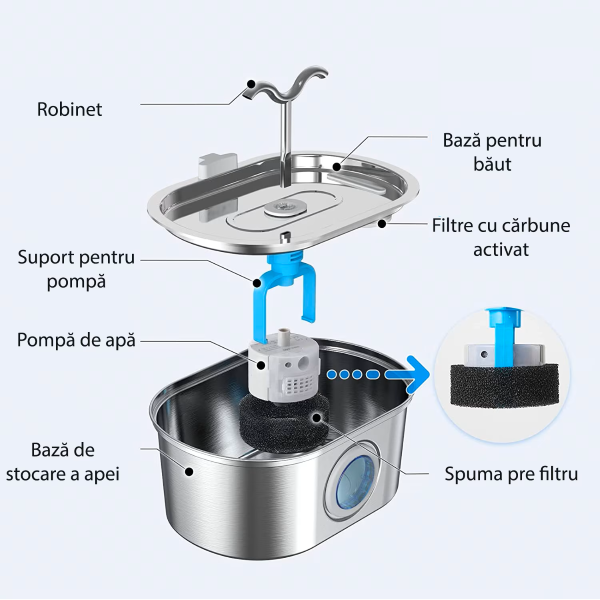 Robinet

Bază pentru băut

Filtre cu cărbune activat

Suport pentru pompă

Pompă de apă

Bază de stocare a apei

Spuma pre filtru